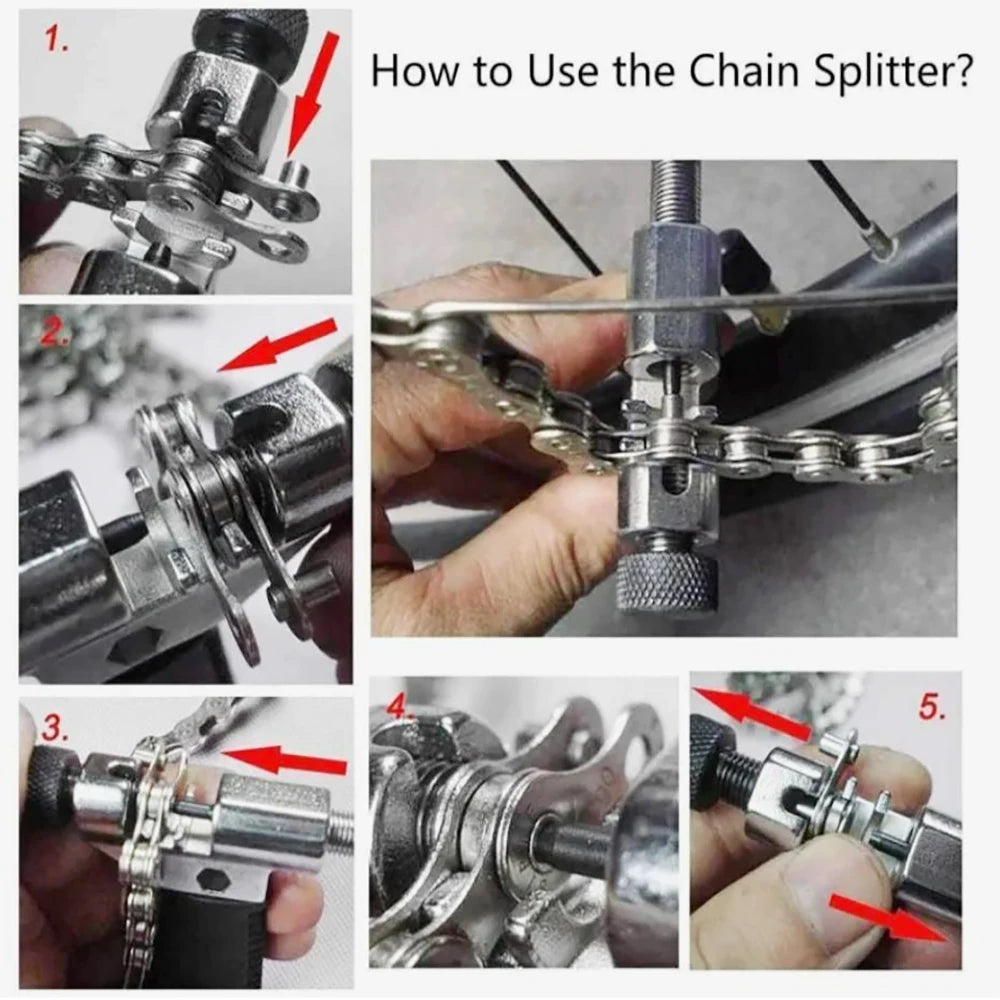 1.

How to Use the Chain Splitter?

2.

3.

4.

5.